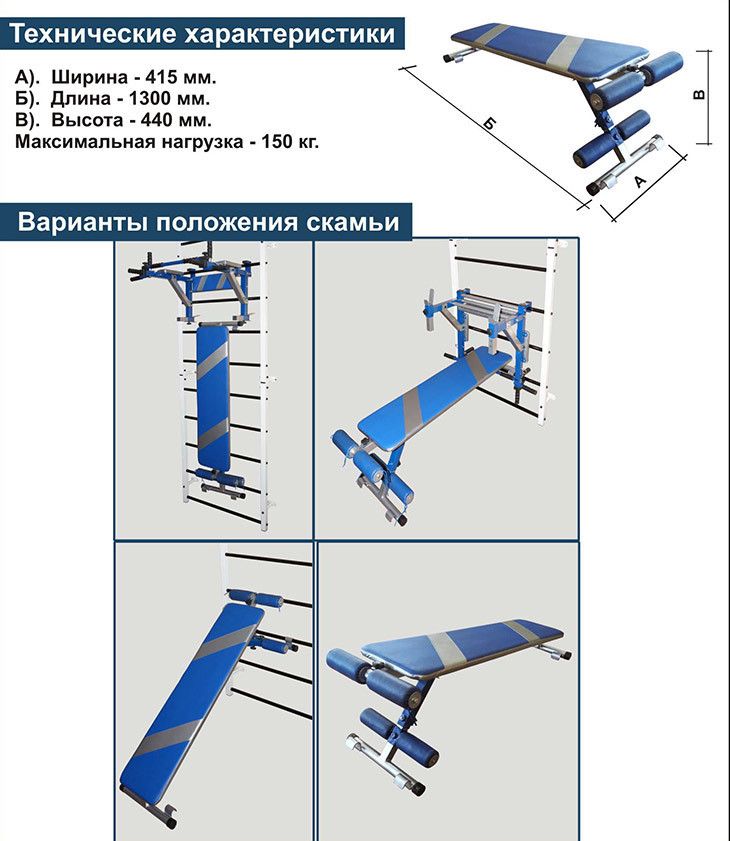 Технические характеристики

А). Ширина - 415 мм.
Б). Длина - 1300 мм.
В). Высота - 440 мм.
Максимальная нагрузка - 150 кг.

Б
В
А

Варианты положения скамьи