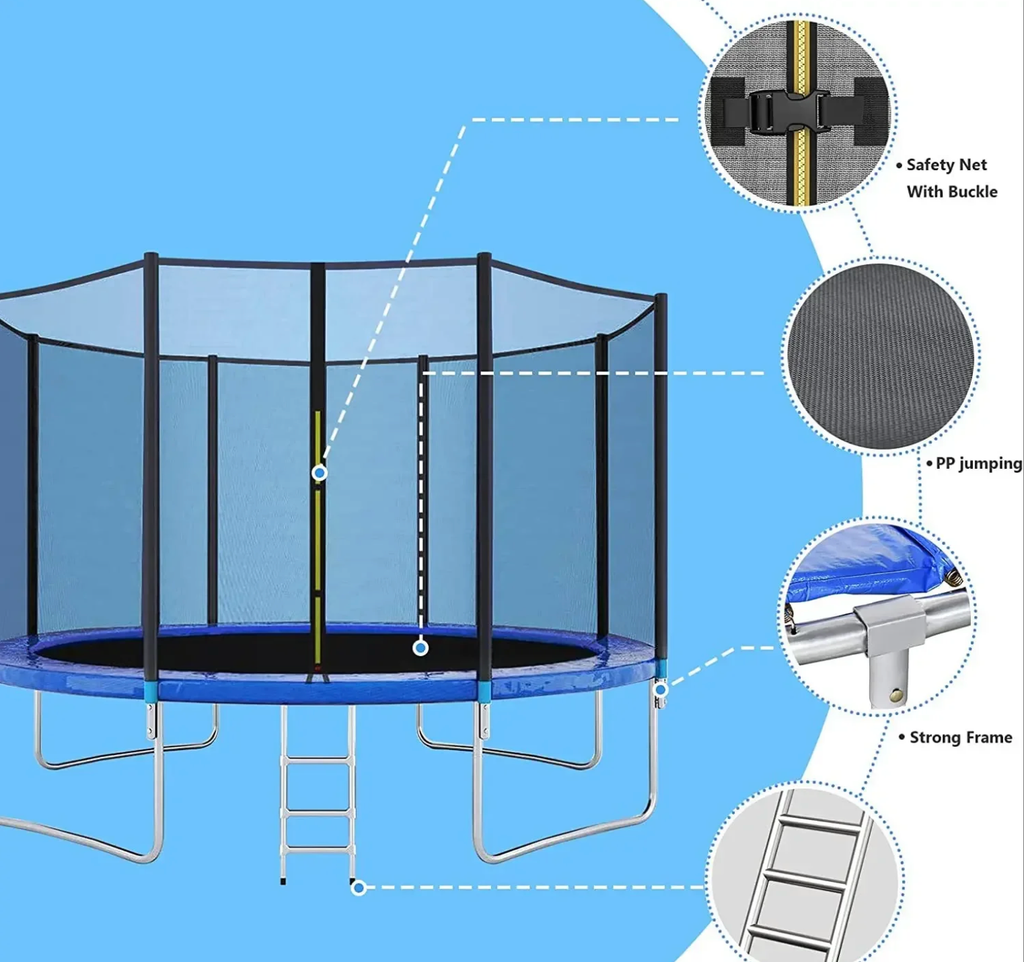 • Safety Net With Buckle

• PP jumping

• Strong Frame