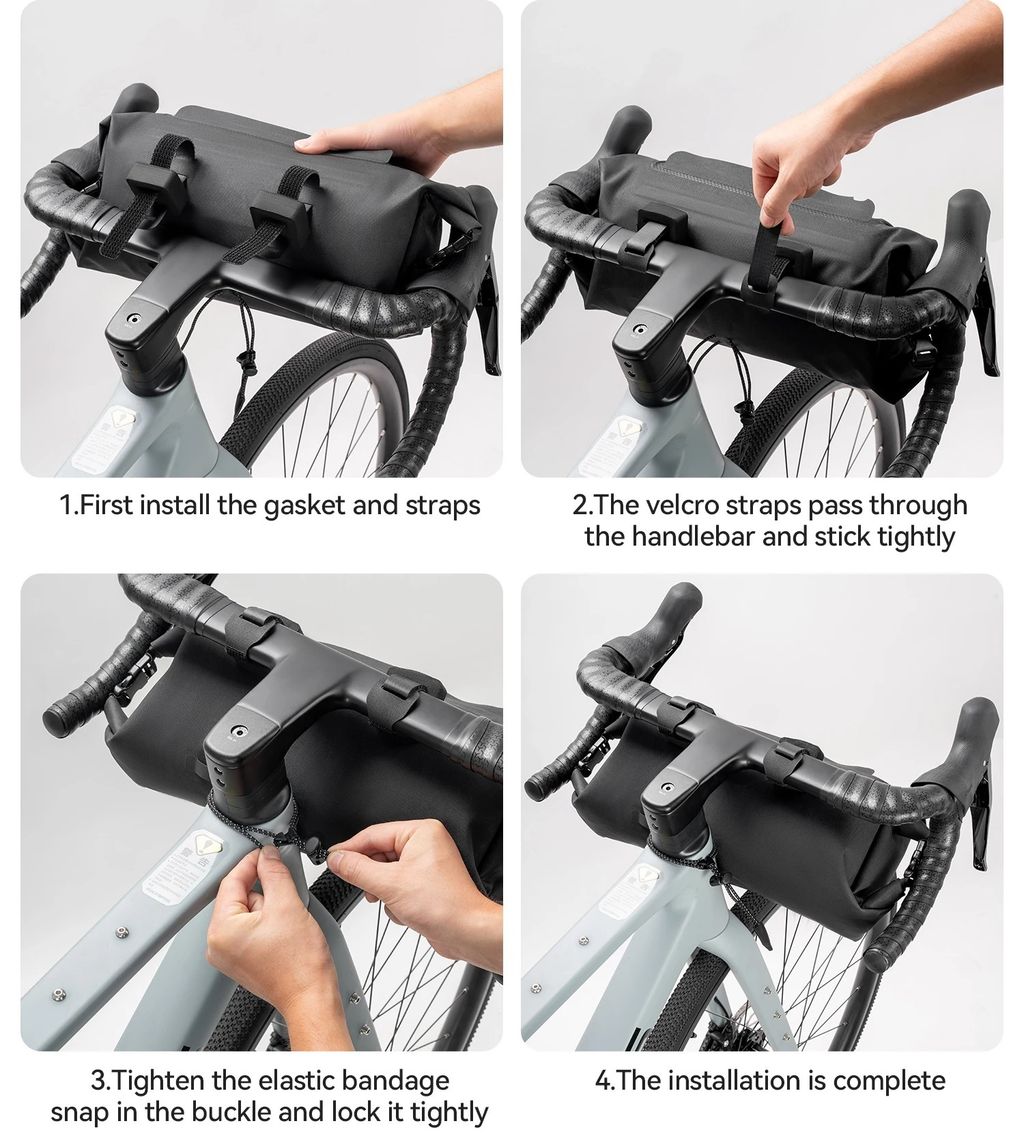 1.First install the gasket and straps

2.The velcro straps pass through the handlebar and stick tightly

3.Tighten the elastic bandage snap in the buckle and lock it tightly

4.The installation is complete