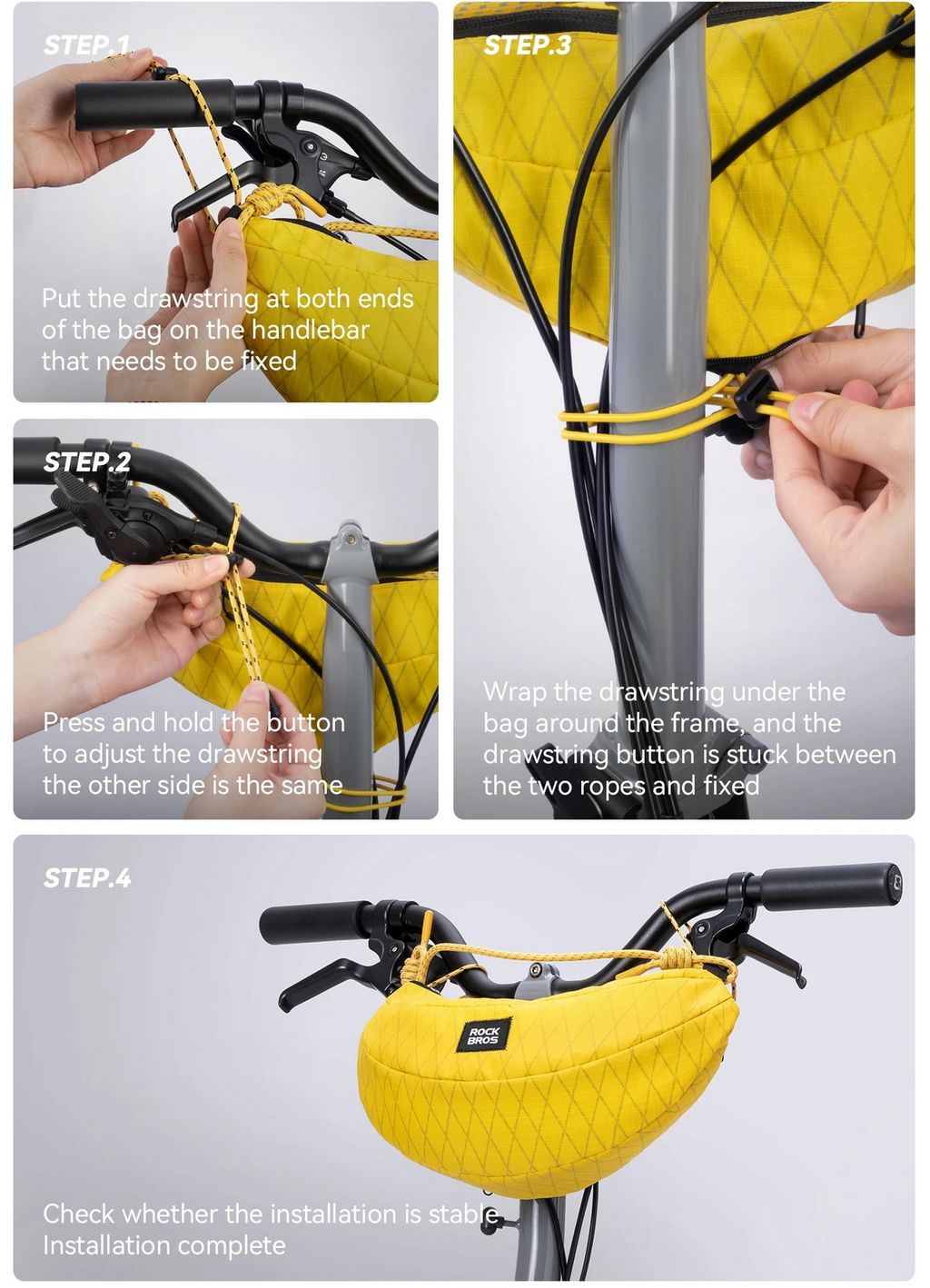 STEP.1

Put the drawstring at both ends of the bag on the handlebar that needs to be fixed

STEP.2

Press and hold the button to adjust the drawstring the other side is the same

STEP.3

Wrap the drawstring under the bag around the frame, and the drawstring button is stuck between the two ropes and fixed

STEP.4

ROCK BROS

Check whether the installation is stable
Installation complete