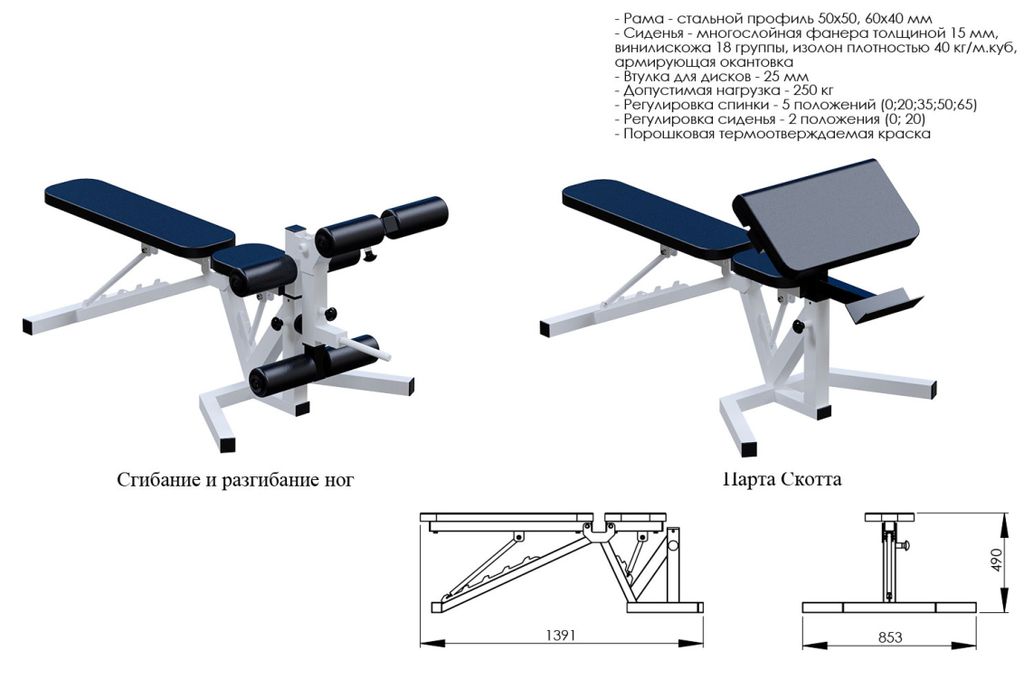 - Рама - стальной профиль 50х50, 60х40 мм
- Сиденья - многослойная фанера толщиной 15 мм, винилискожа 18 группы, изолон плотностью 40 кг/м.куб, армирующая окантовка
- Втулка для дисков - 25 мм
- Допустимая нагрузка - 250 кг
- Регулировка спинки - 5 положений (0;20;35;50;65)
- Регулировка сиденья - 2 положения (0; 20)
- Порошковая термоотверждаемая краска

Сгибание и разгибание ног

Парта Скотта

1391

853

490