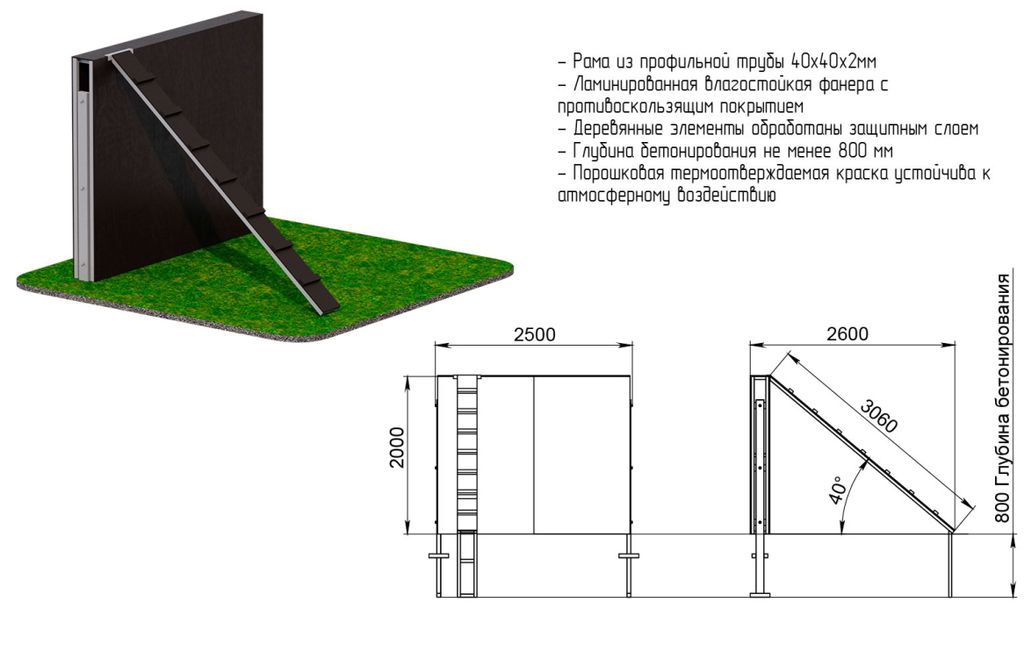 – Рама из профильной трубы 40х40х2мм
– Ламинированная влагостойкая фанера с противоскользящим покрытием
– Деревянные элементы обработаны защитным слоем
– Глубина бетонирования не менее 800 мм
– Порошковая термоотверждаемая краска устойчива к атмосферному воздействию

2500
2000
2600
3060
40°
800 Глубина бетонирования