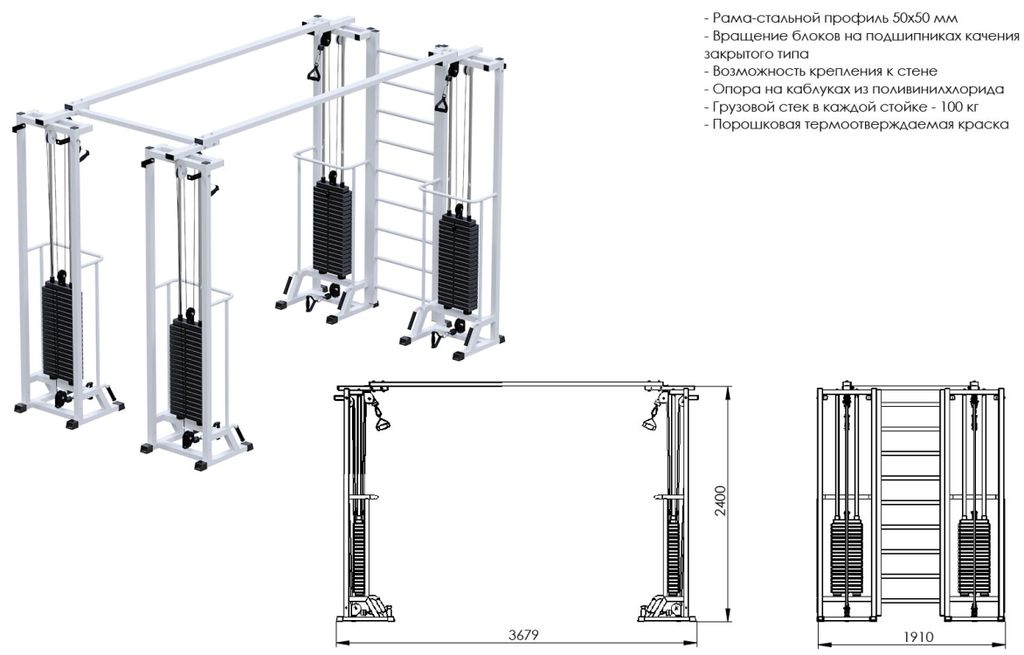 - Рама-стальной профиль 50х50 мм
- Вращение блоков на подшипниках качения закрытого типа
- Возможность крепления к стене
- Опора на каблуках из поливинилхлорида
- Грузовой стек в каждой стойке - 100 кг
- Порошковая термоотверждаемая краска

2400

3679

1910