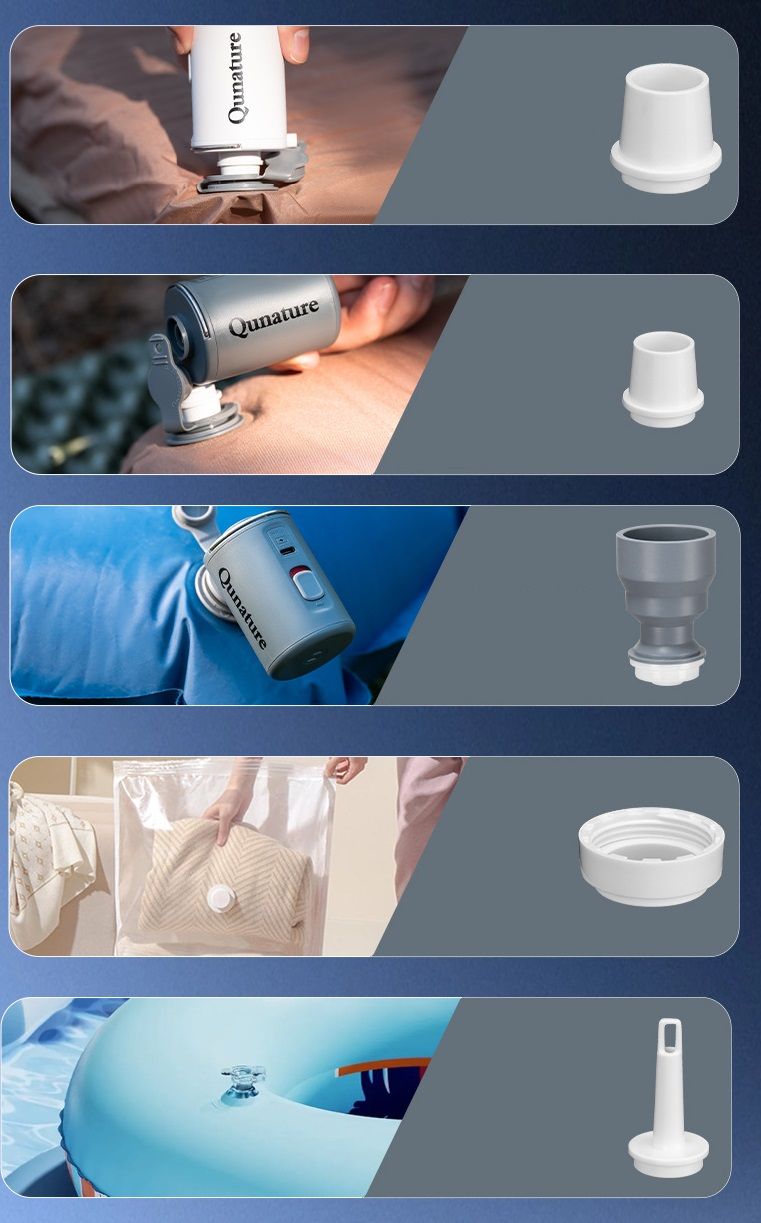 Qunature

Qunature

Qunature