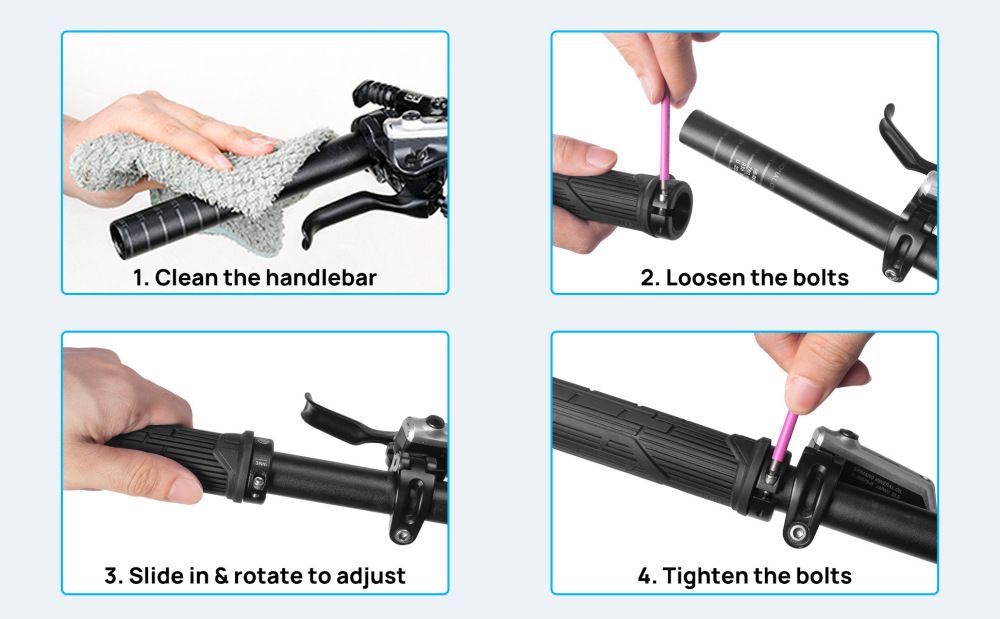 1. Clean the handlebar

2. Loosen the bolts

3. Slide in & rotate to adjust

4. Tighten the bolts