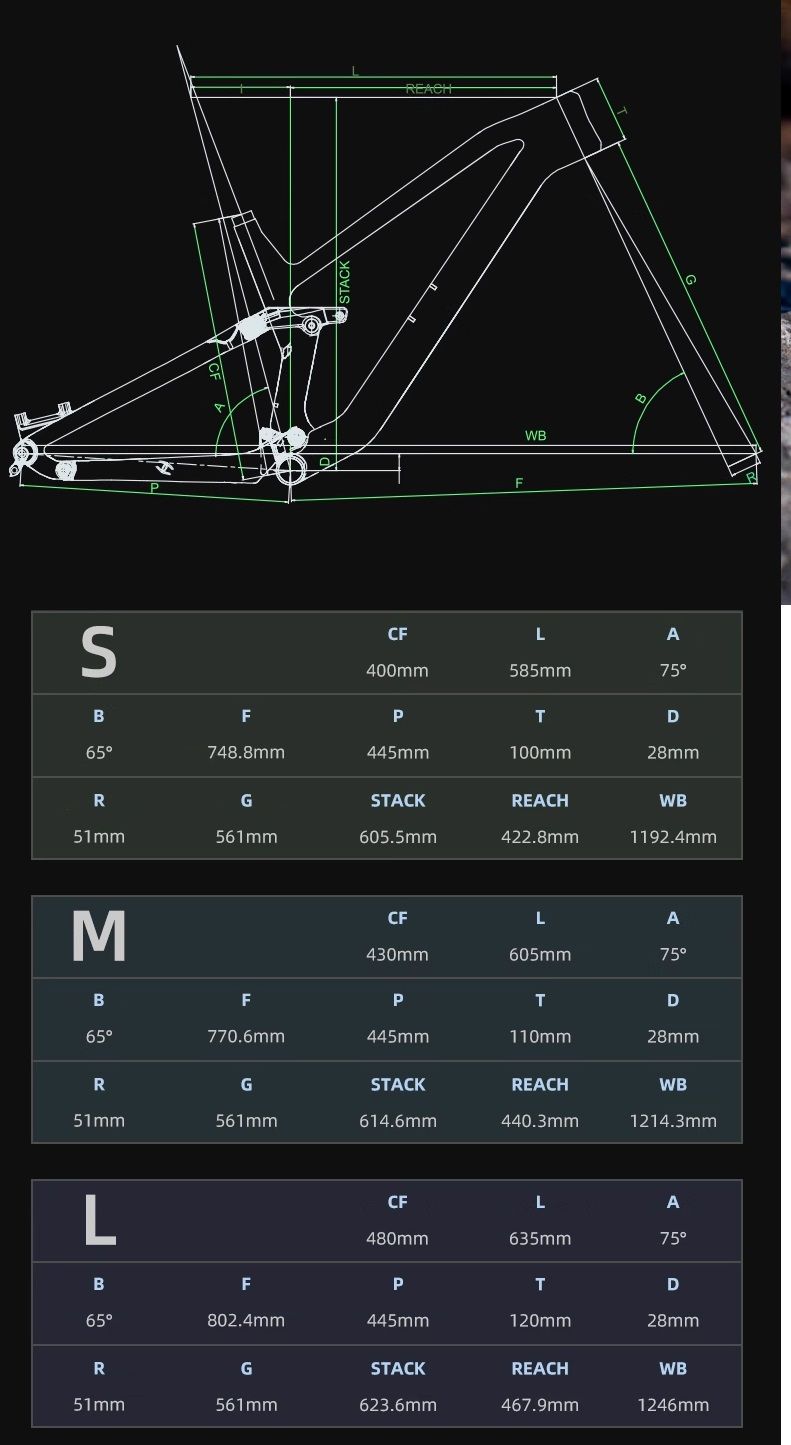 L
REACH
T
STACK
G
CF
A
B
WB
D
P
F
R

| S | | CF | L | A |
|---|---|---|---|---|
| | | 400mm | 585mm | 75° |
| B | F | P | T | D |
| 65° | 748.8mm | 445mm | 100mm | 28mm |
| R | G | STACK | REACH | WB |
| 51mm | 561mm | 605.5mm | 422.8mm | 1192.4mm |

| M | | CF | L | A |
|---|---|---|---|---|
| | | 430mm | 605mm | 75° |
| B | F | P | T | D |
| 65° | 770.6mm | 445mm | 110mm | 28mm |
| R | G | STACK | REACH | WB |
| 51mm | 561mm | 614.6mm | 440.3mm | 1214.3mm |

| L | | CF | L | A |
|---|---|---|---|---|
| | | 480mm | 635mm | 75° |
| B | F | P | T | D |
| 65° | 802.4mm | 445mm | 120mm | 28mm |
| R | G | STACK | REACH | WB |
| 51mm | 561mm | 623.6mm | 467.9mm | 1246mm |