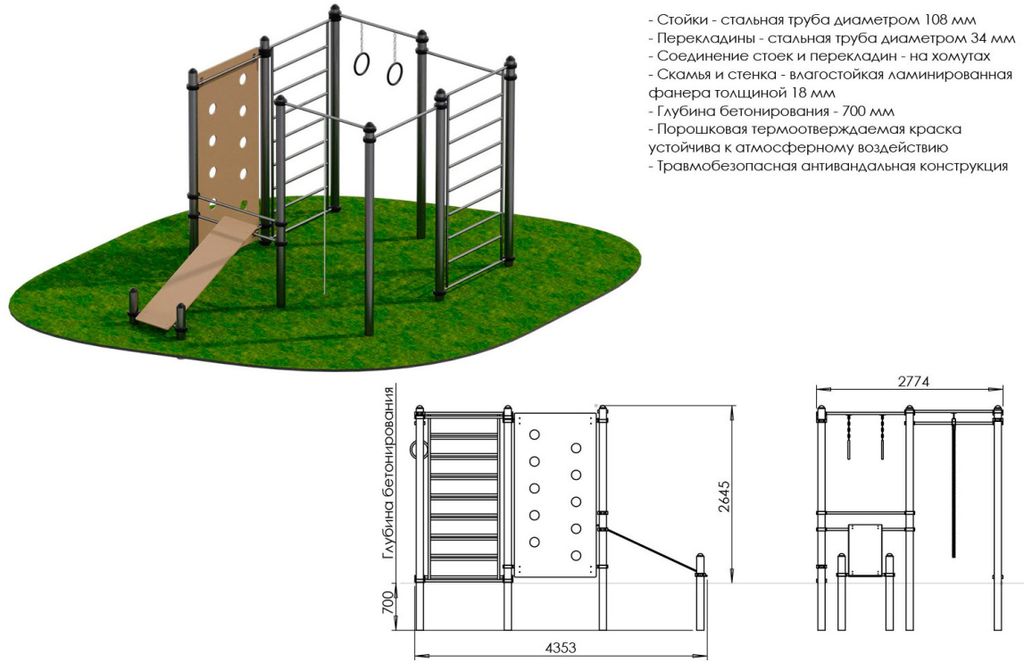 - Стойки - стальная труба диаметром 108 мм
- Перекладины - стальная труба диаметром 34 мм
- Соединение стоек и перекладин - на хомутах
- Скамья и стенка - влагостойкая ламинированная фанера толщиной 18 мм
- Глубина бетонирования - 700 мм
- Порошковая термоотверждаемая краска устойчива к атмосферному воздействию
- Травмобезопасная антивандальная конструкция

Глубина бетонирования

700

2645

4353

2774