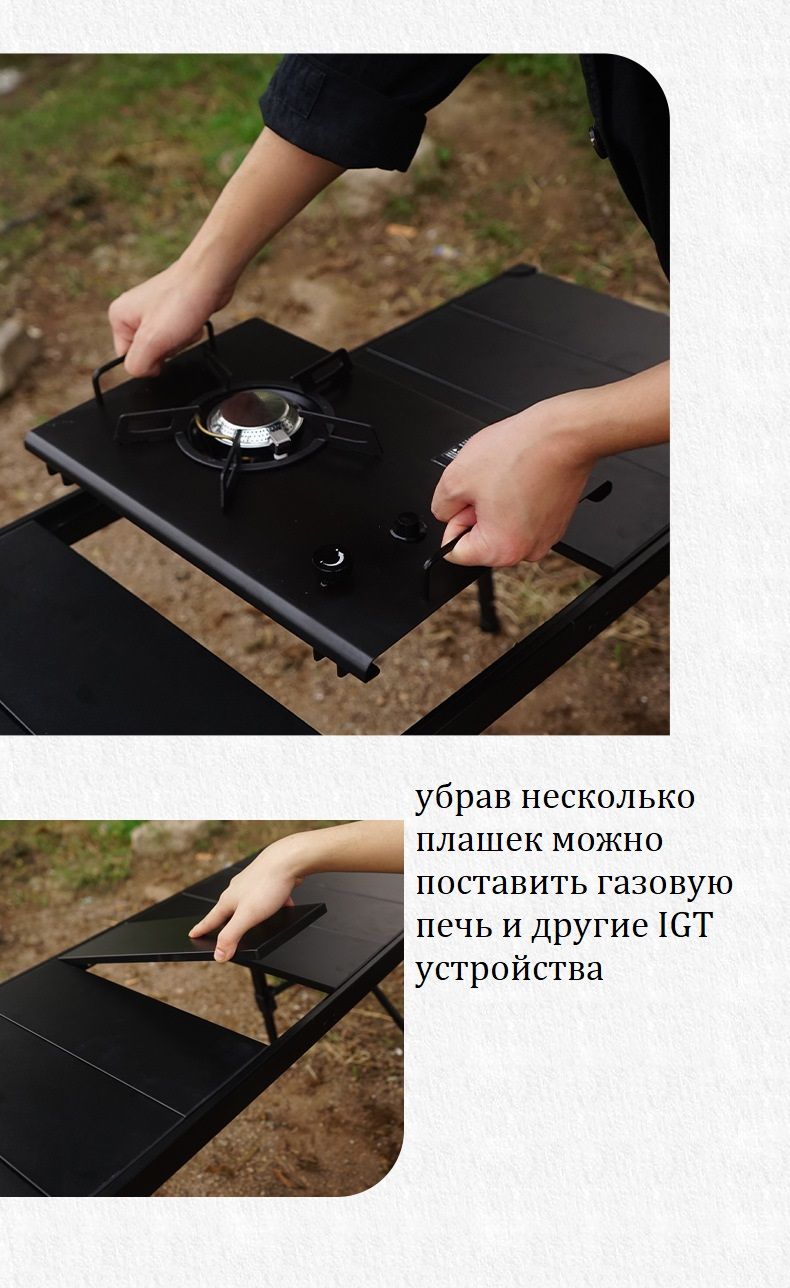 убрав несколько плашек можно поставить газовую печь и другие IGT устройства