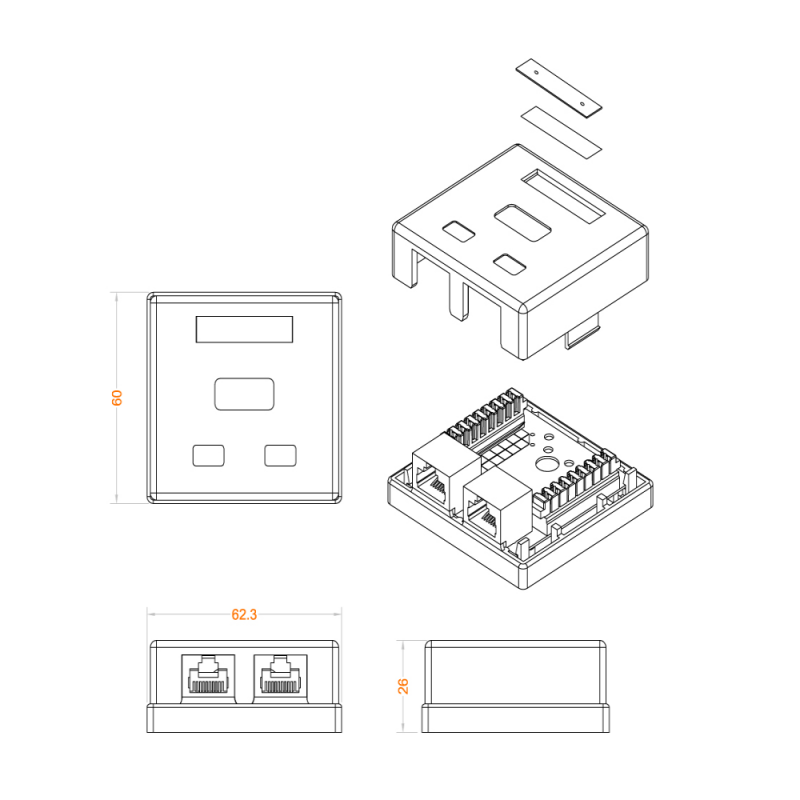 60

62.3

26