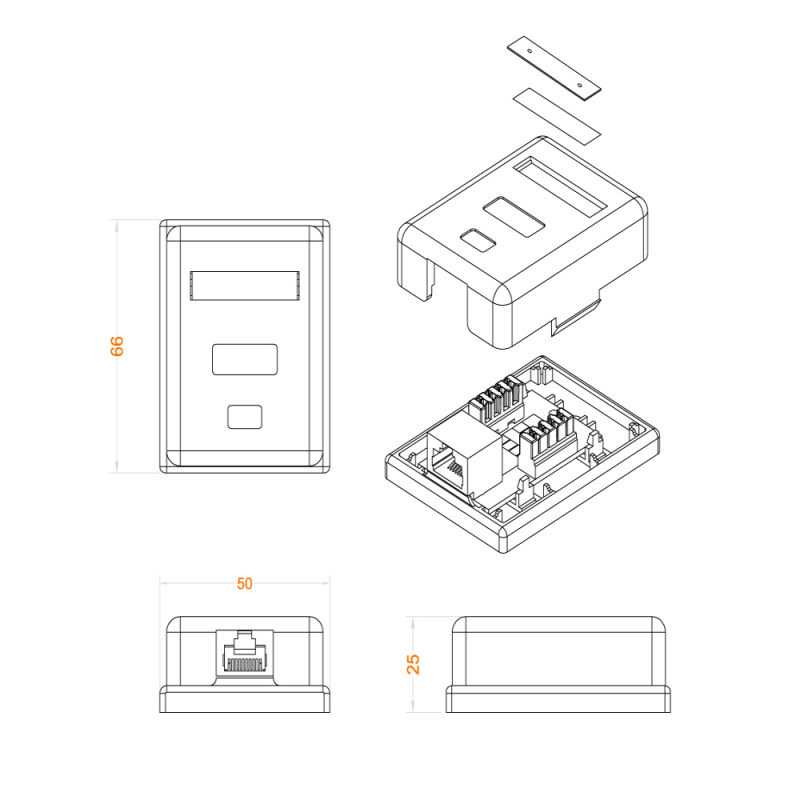 66

50

25