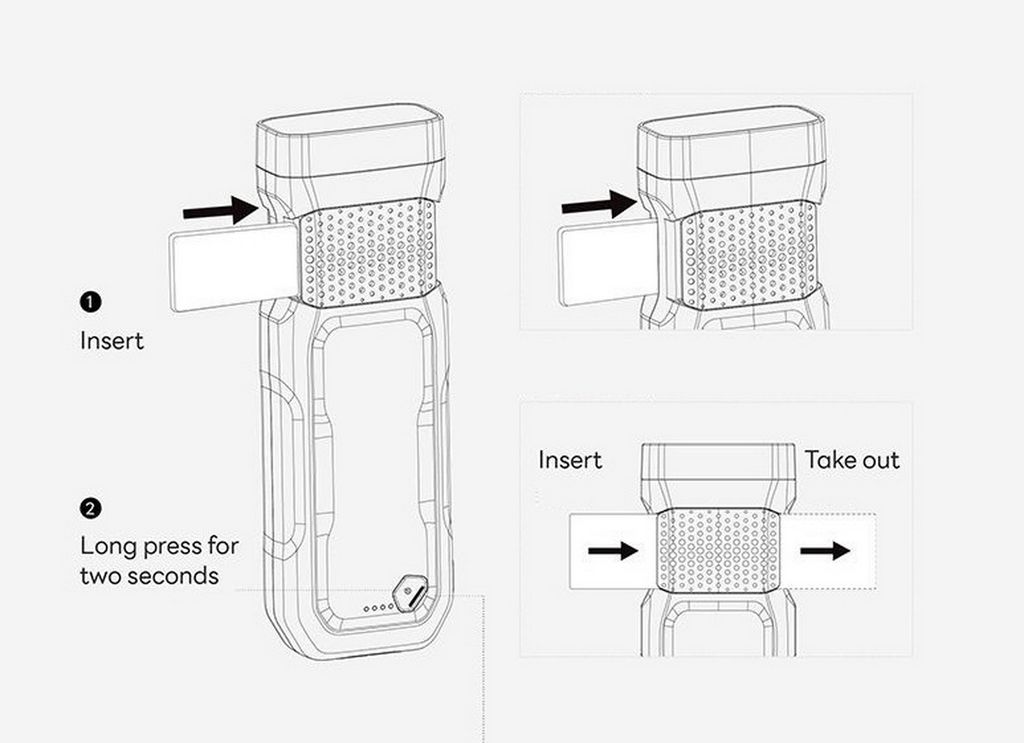 ❶
Insert

❷
Long press for two seconds

Insert

Take out