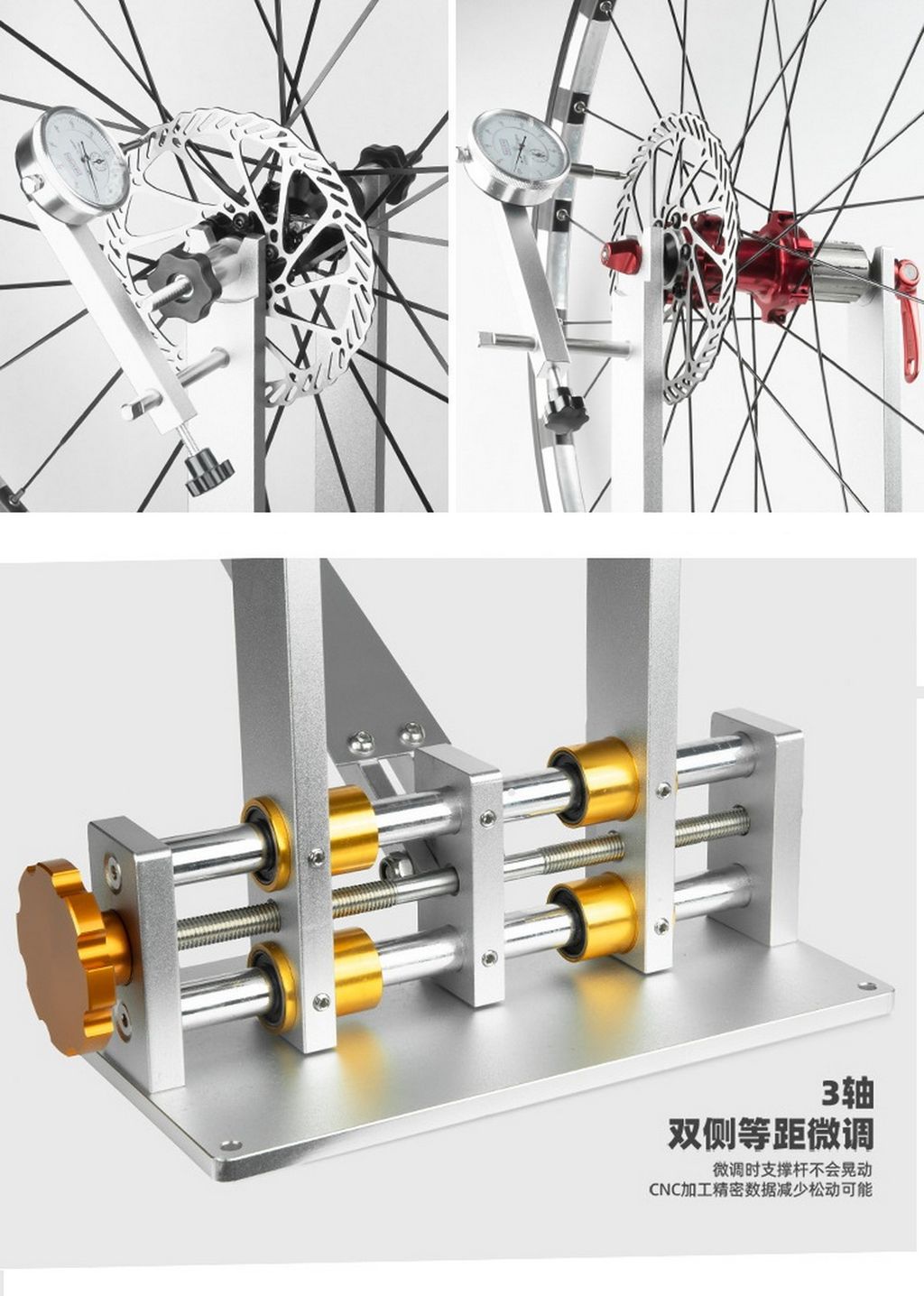 3轴
双侧等距微调

微调时支撑杆不会晃动
CNC加工精密数据减少松动可能