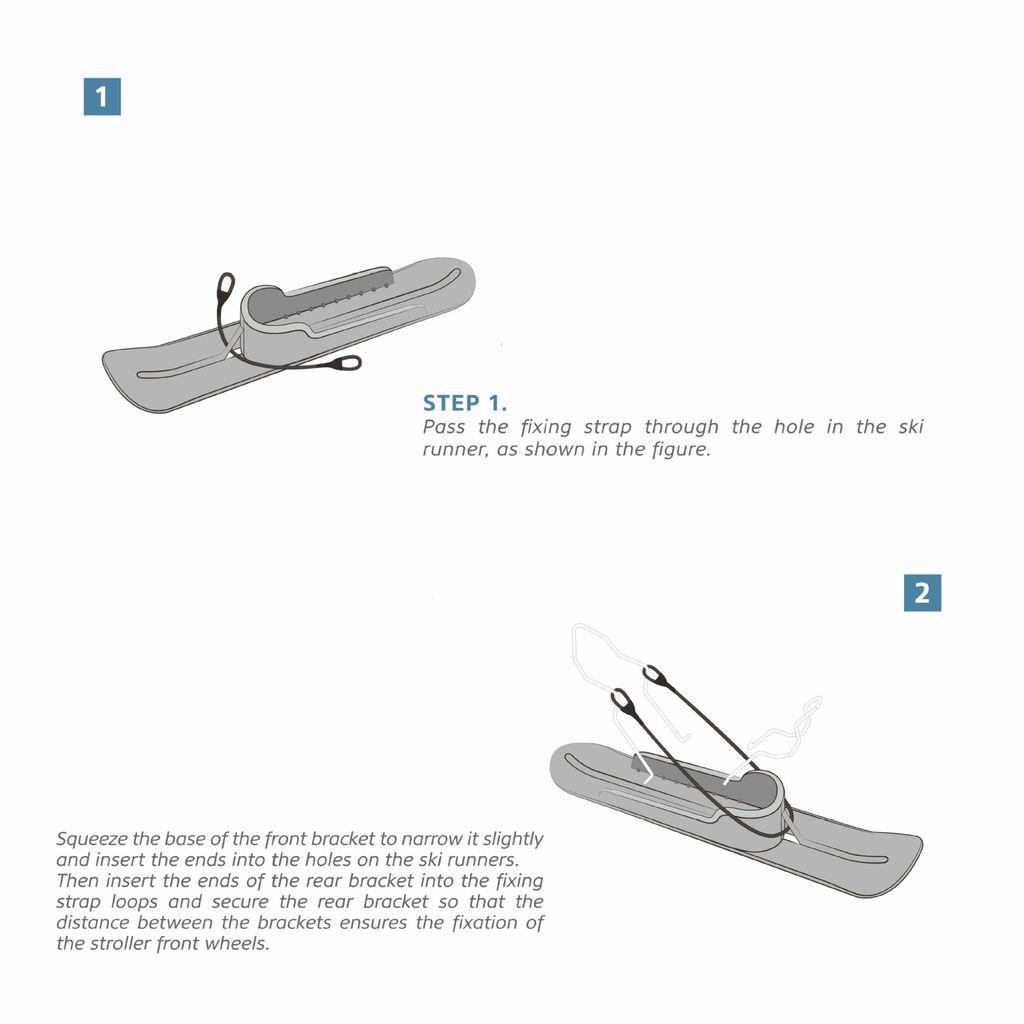 1

STEP 1.
Pass the fixing strap through the hole in the ski runner, as shown in the figure.

2

Squeeze the base of the front bracket to narrow it slightly and insert the ends into the holes on the ski runners. Then insert the ends of the rear bracket into the fixing strap loops and secure the rear bracket so that the distance between the brackets ensures the fixation of the stroller front wheels.