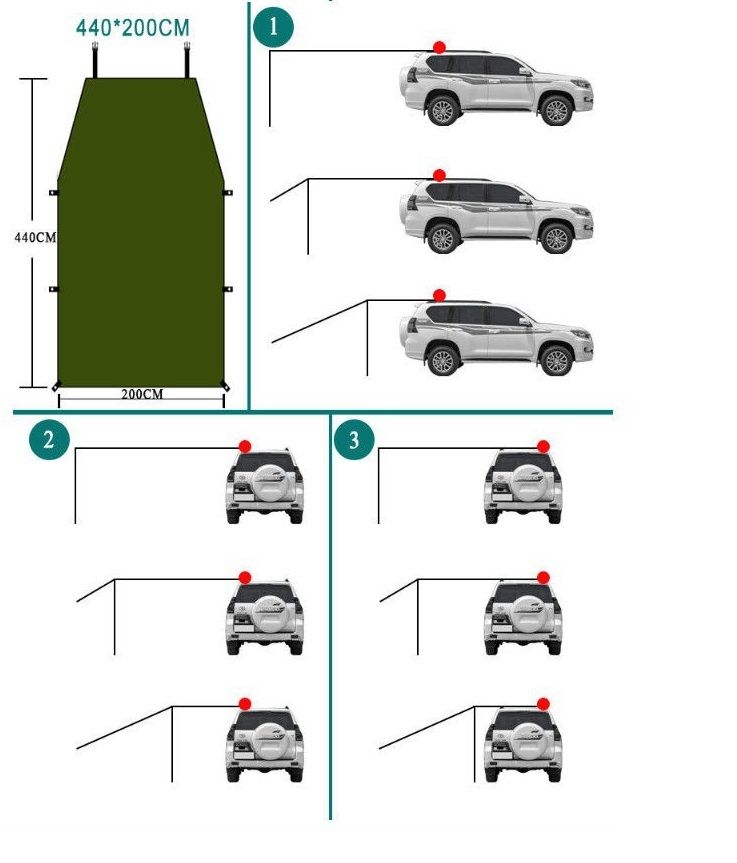 440*200CM

440CM

200CM

1

2

3