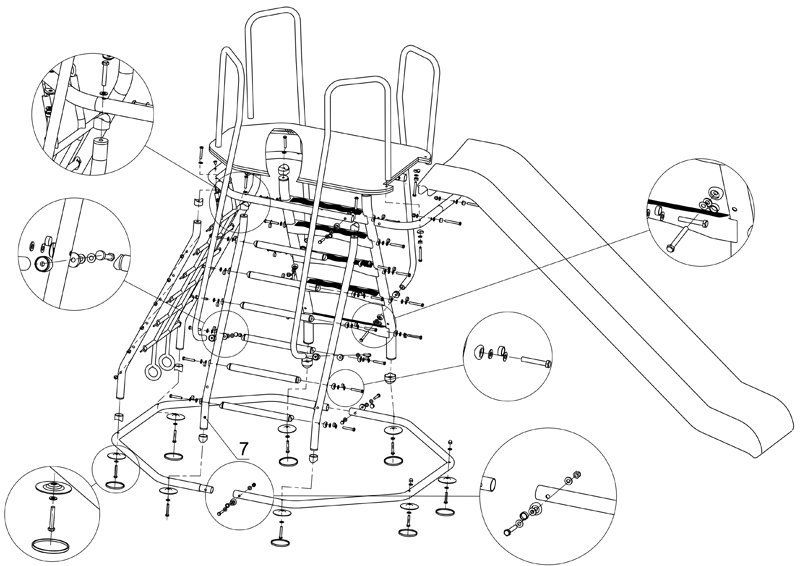 7